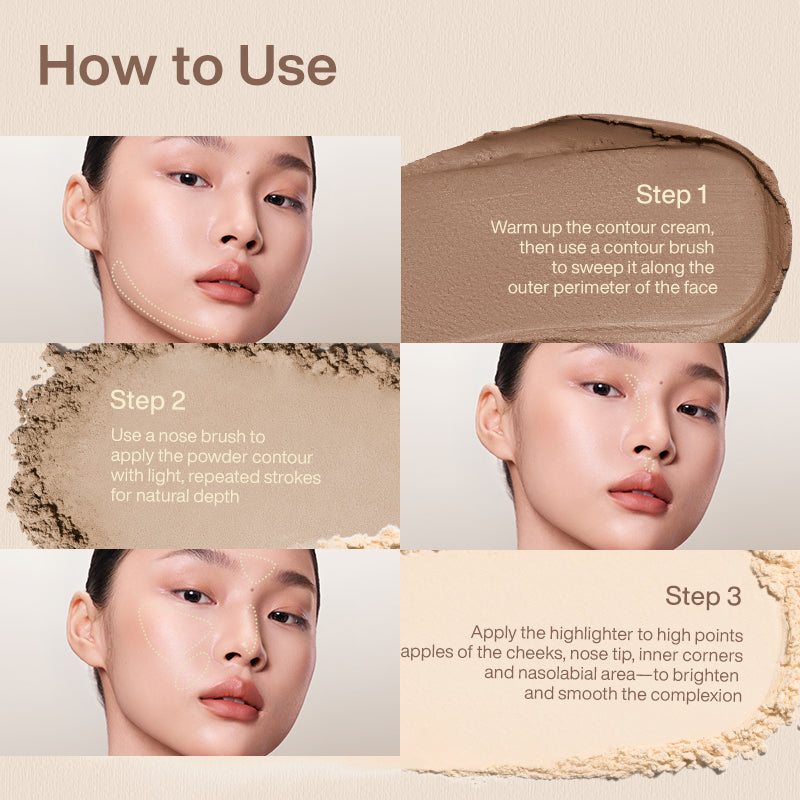 How to Use

Step 1

Warm up the contour cream, then use a contour brush to sweep it along the outer perimeter of the face

Step 2

Use a nose brush to apply the powder contour with light, repeated strokes for natural depth

Step 3

Apply the highlighter to high points apples of the cheeks, nose tip, inner corners and nasolabial area—to brighten and smooth the complexion